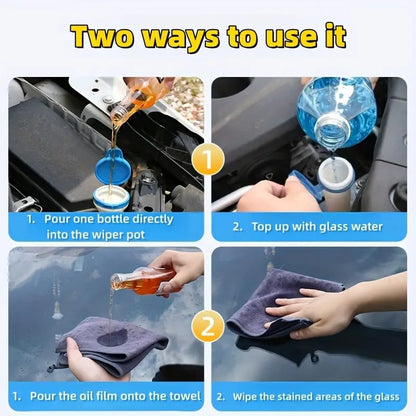 Two ways to use it

1

1. Pour one bottle directly into the wiper pot

2. Top up with glass water

2

1. Pour the oil film onto the towel

2. Wipe the stained areas of the glass